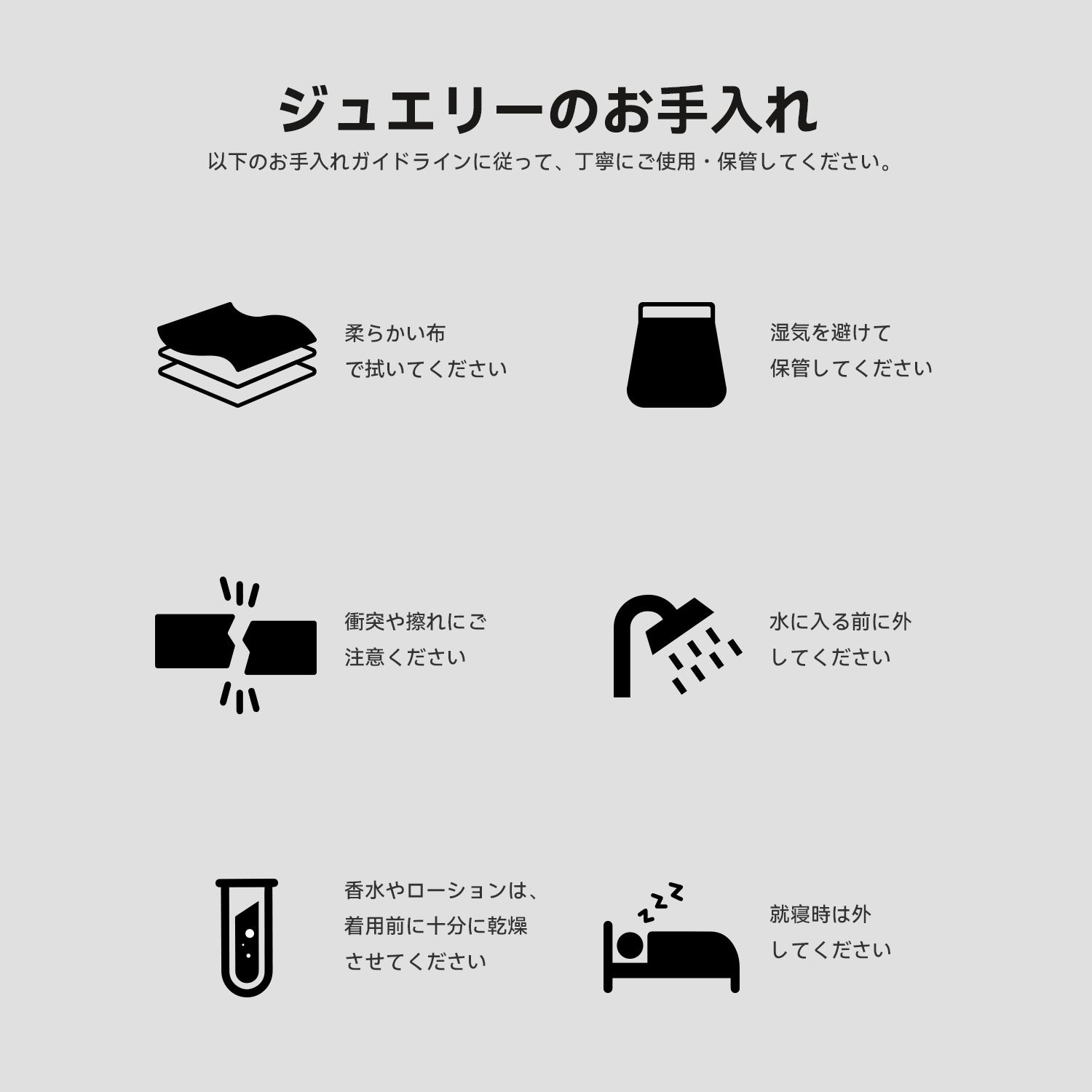 ジュエリーのお手入れ

以下のお手入れガイドラインに従って、丁寧にご使用・保管してください。

柔らかい布で拭いてください

湿気を避けて保管してください

衝突や擦れにご注意ください

水に入る前に外してください

香水やローションは、着用前に十分に乾燥させてください

z z z

就寝時は外してください